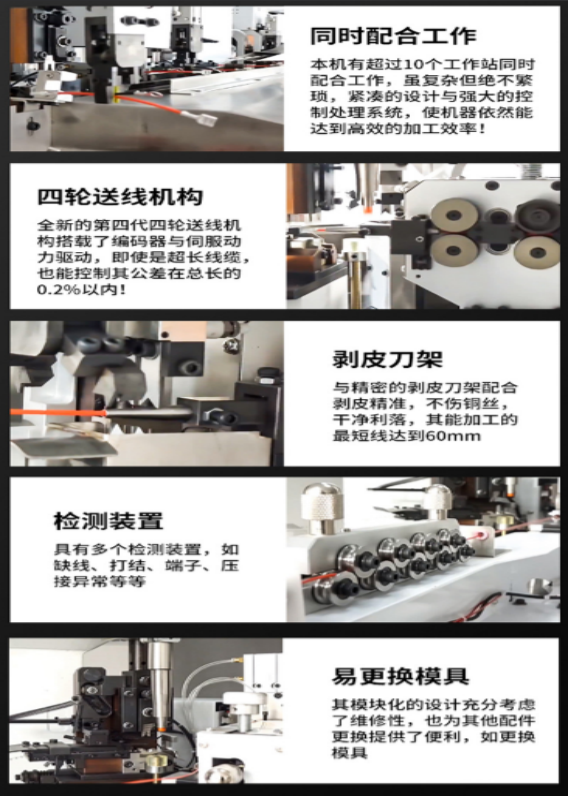 同时配合工作

本机有超过10个工作站同时配合工作，虽复杂但绝不繁琐，紧凑的设计与强大的控制处理系统，使机器依然能达到高效的加工效率！

四轮送线机构

全新的第四代四轮送线机构搭载了编码器与伺服动力驱动，即使是超长线缆，也能控制其公差在总长的0.2%以内！

剥皮刀架

与精密的剥皮刀架配合剥皮精准，不伤铜丝，干净利落，其能加工的最短线达到60mm

检测装置

具有多个检测装置，如缺线、打结、端子、压接异常等等

易更换模具

其模块化的设计充分考虑了维修性，也为其他配件更换提供了便利，如更换模具